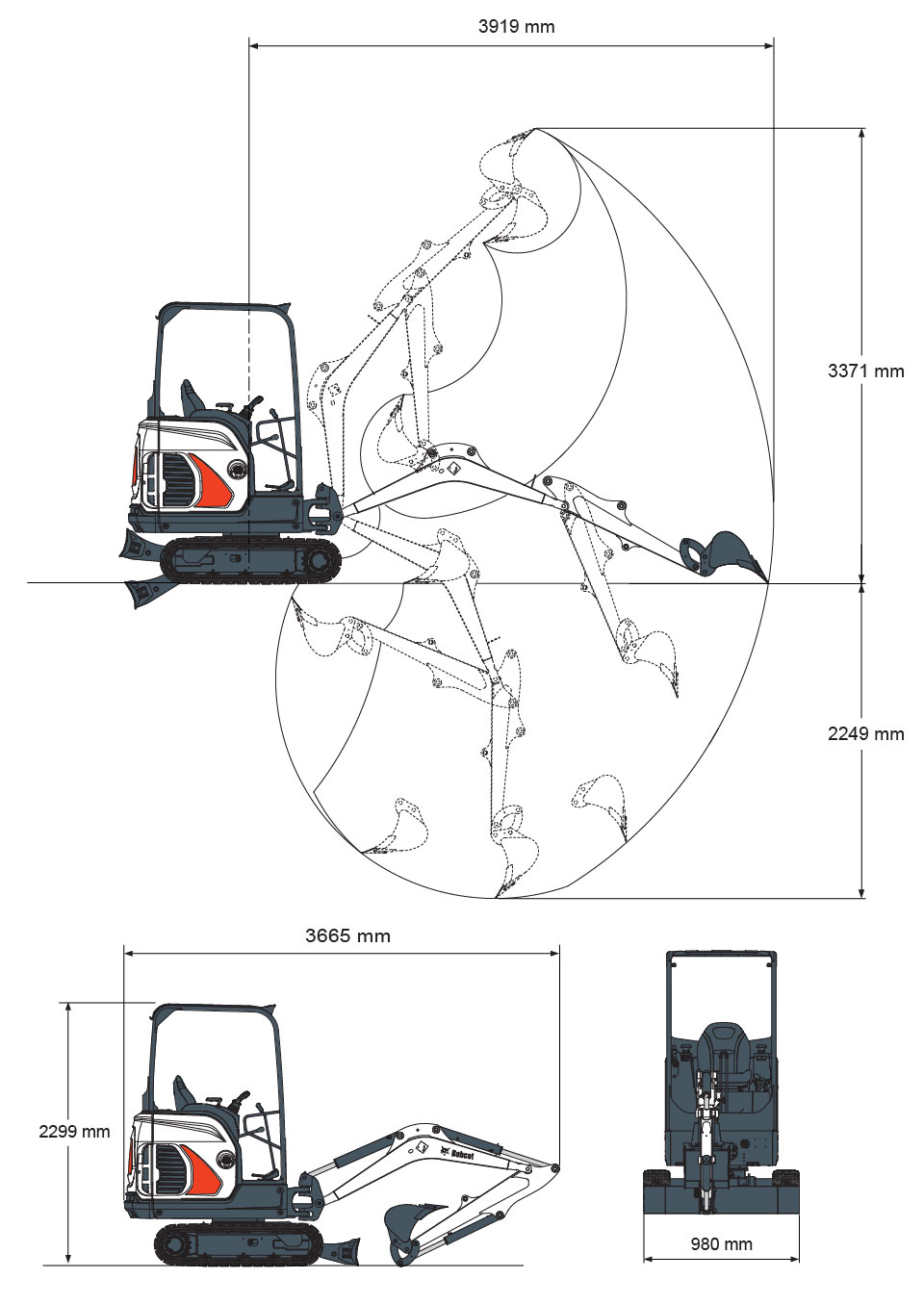 3919 mm

3371 mm

2249 mm

3665 mm

2299 mm

Bobcat

980 mm